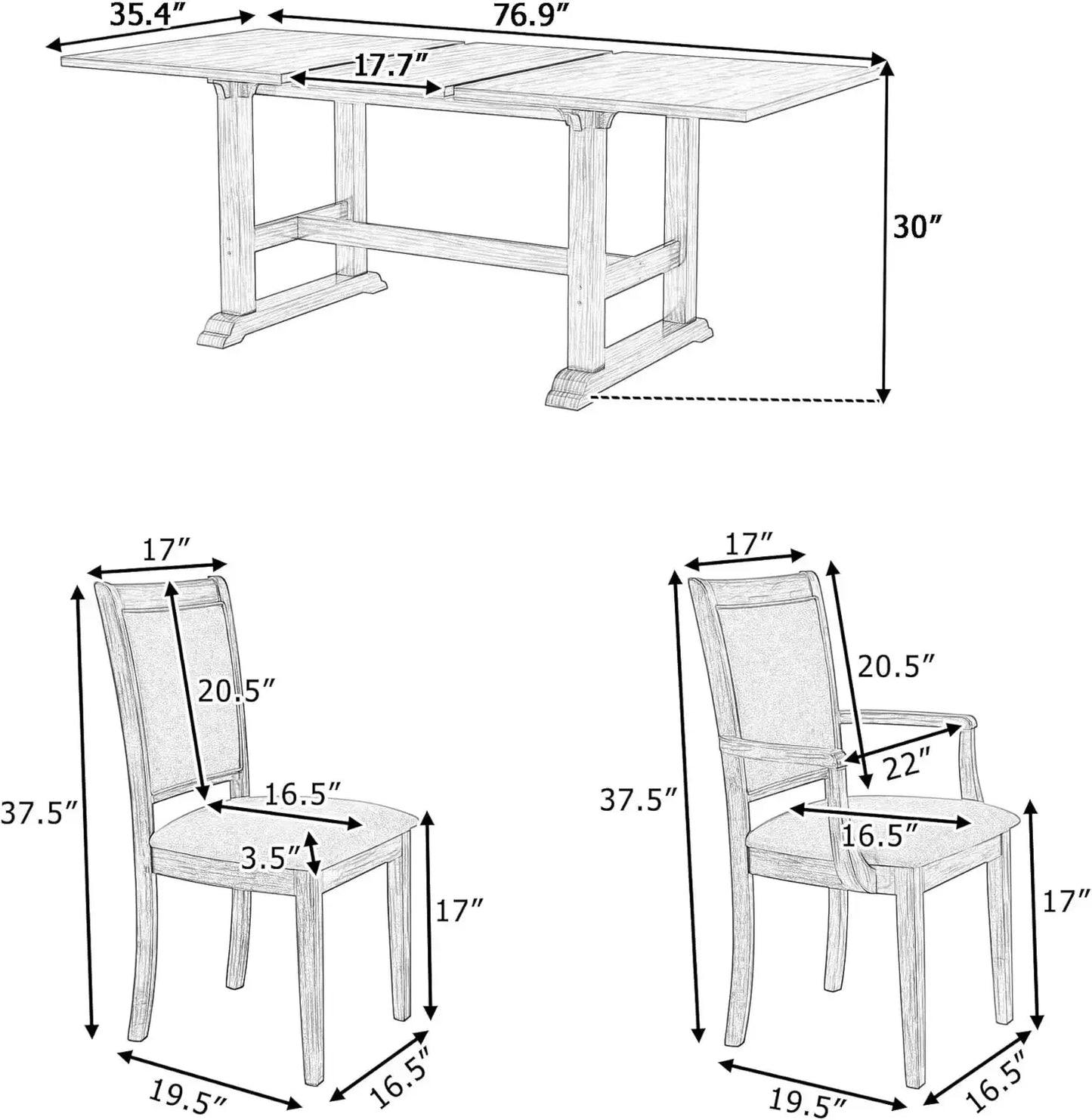 35.4″
76.9″
17.7″
30″

17″
20.5″
37.5″
16.5″
3.5″
17″
19.5″
16.5″

17″
20.5″
22″
37.5″
16.5″
17″
19.5″
16.5″