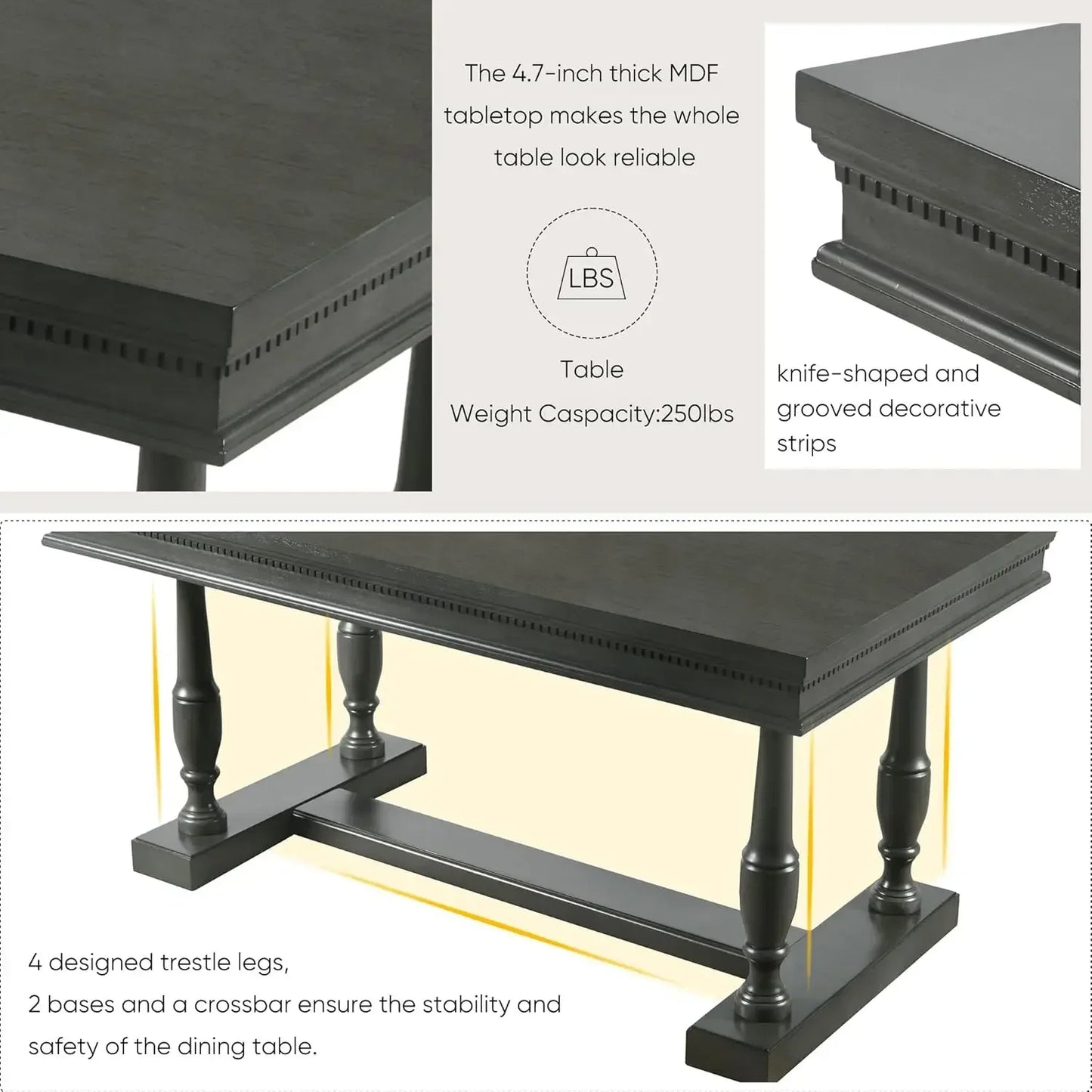 The 4.7-inch thick MDF tabletop makes the whole table look reliable

LBS

Table
Weight Caspacity:250lbs

knife-shaped and grooved decorative strips

4 designed trestle legs,
2 bases and a crossbar ensure the stability and safety of the dining table.