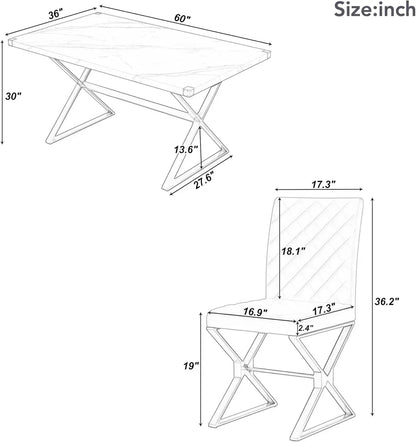 Size:inch

36"

60"

30"

13.6"

27.6"

17.3"

18.1"

36.2"

16.9"

17.3"

2.4"

19"