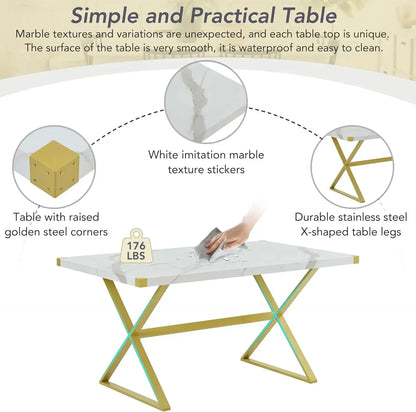 Simple and Practical Table

Marble textures and variations are unexpected, and each table top is unique. The surface of the table is very smooth, it is waterproof and easy to clean.

White imitation marble texture stickers

Table with raised golden steel corners

Durable stainless steel X-shaped table legs

176 LBS