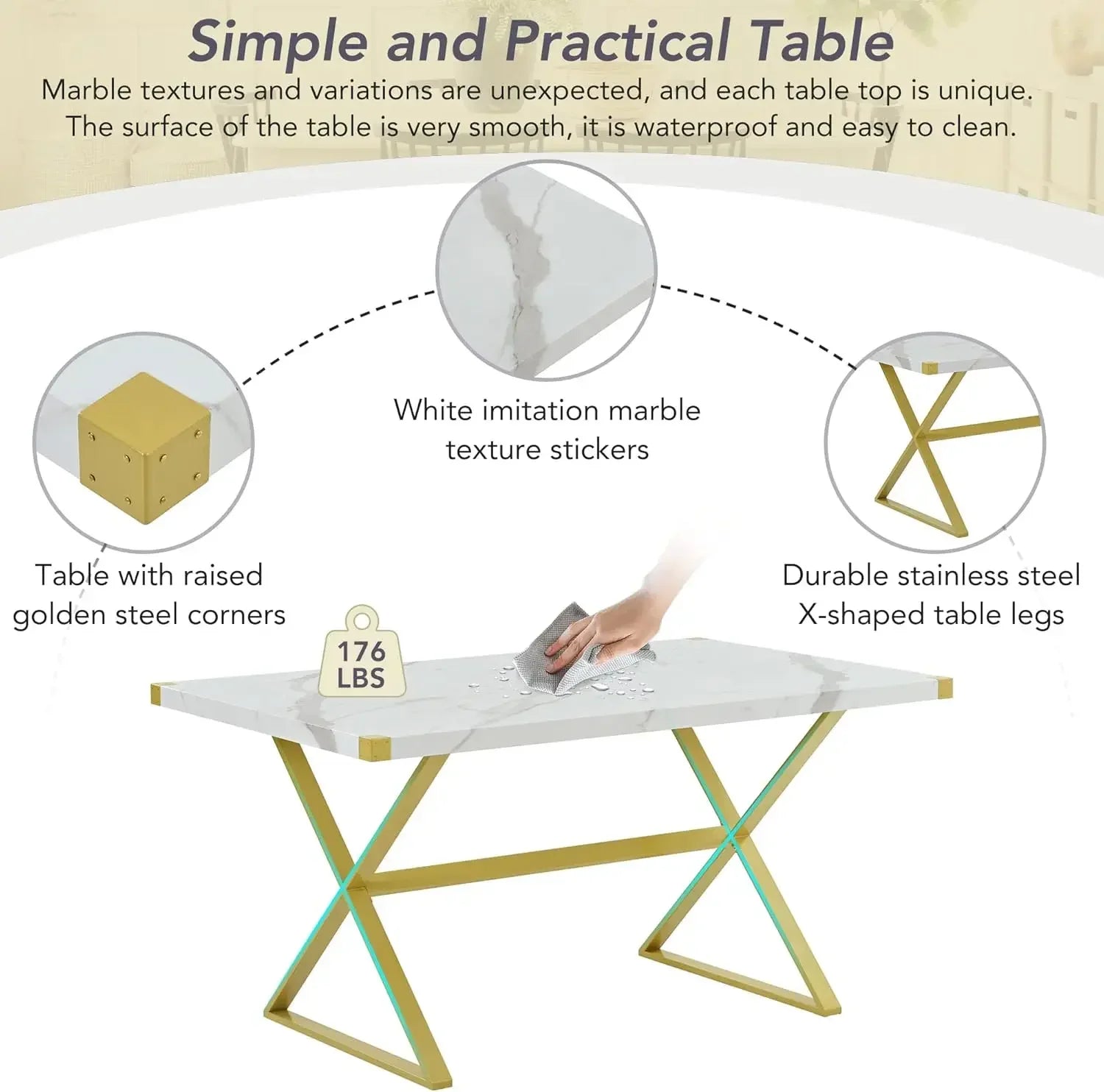 Simple and Practical Table

Marble textures and variations are unexpected, and each table top is unique. The surface of the table is very smooth, it is waterproof and easy to clean.

White imitation marble texture stickers

Table with raised golden steel corners

Durable stainless steel X-shaped table legs

176 LBS